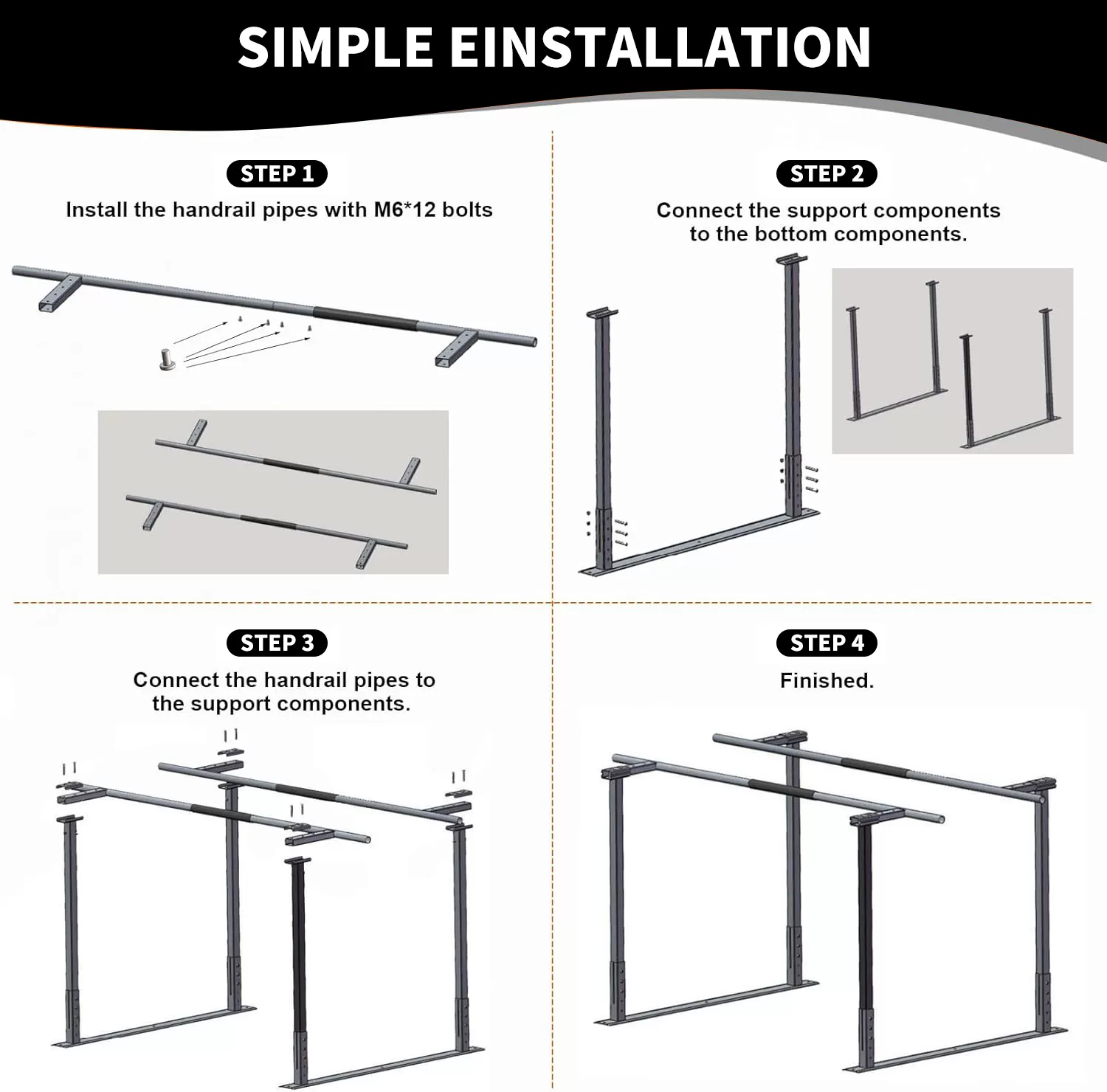 SIMPLE EINSTALLATION

STEP 1

Install the handrail pipes with M6*12 bolts

STEP 2

Connect the support components to the bottom components.

STEP 3

Connect the handrail pipes to the support components.

STEP 4

Finished.