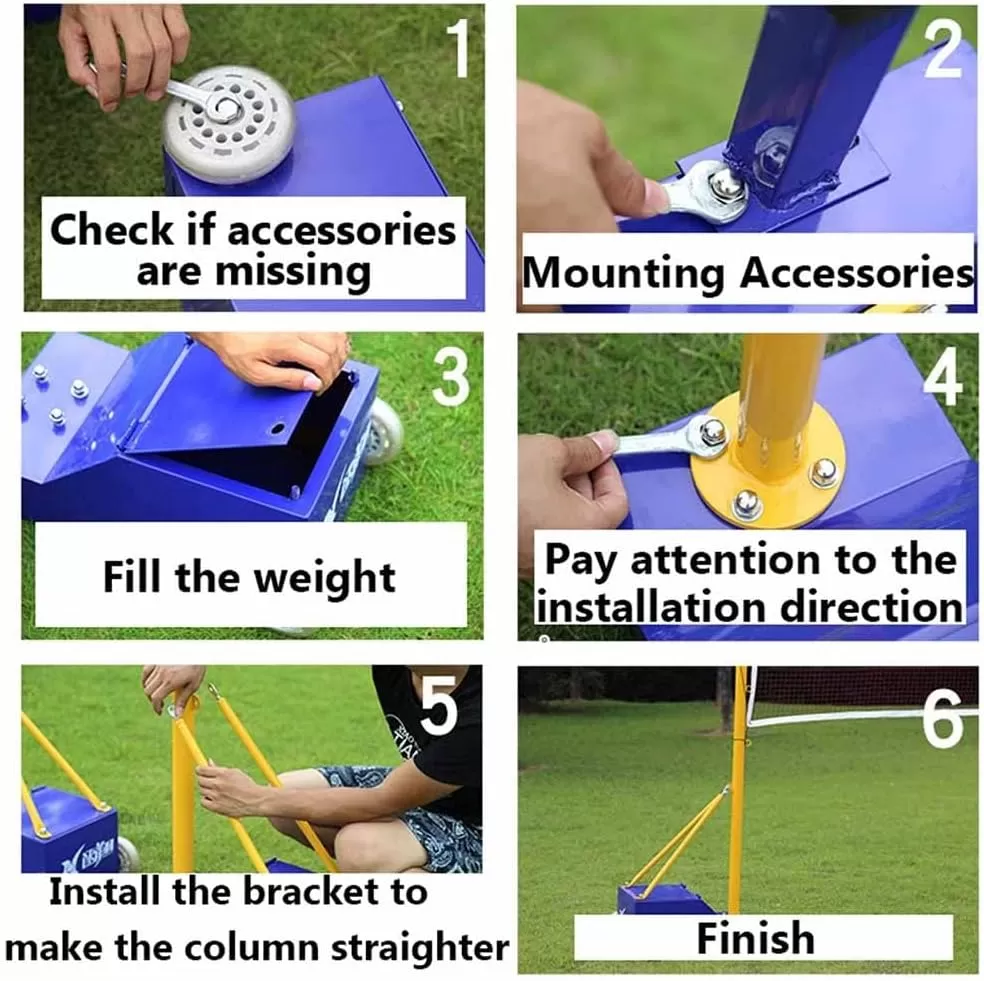 1
Check if accessories are missing

2
Mounting Accessories

3
Fill the weight

4
Pay attention to the installation direction

5
Install the bracket to make the column straighter

6
Finish